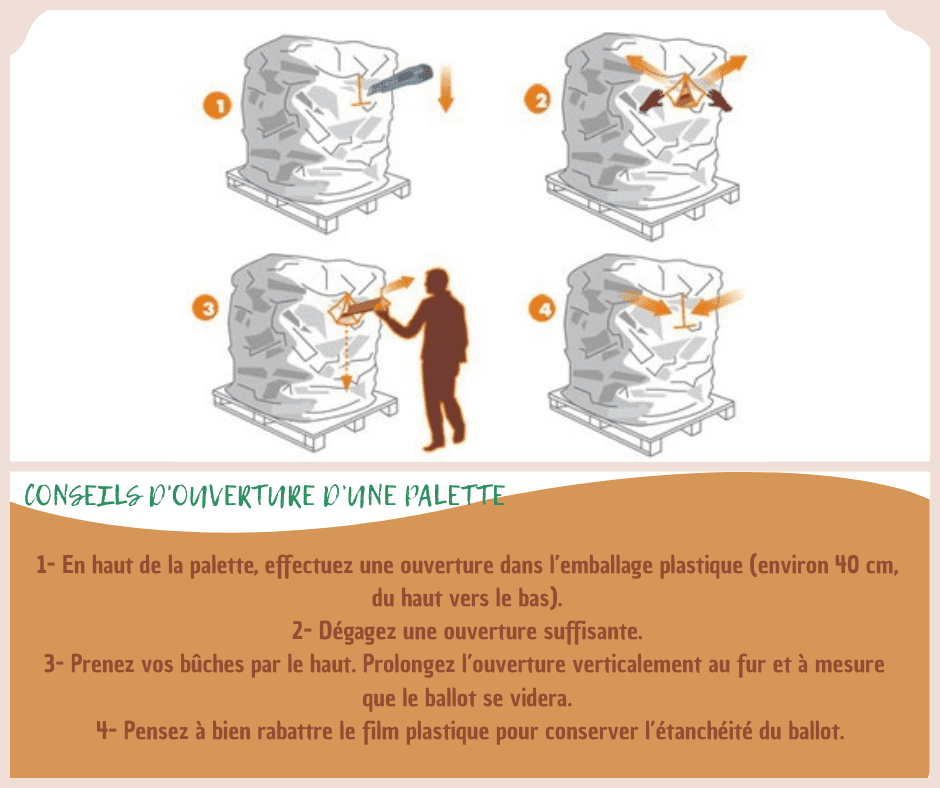 1

2

3

4

CONSEILS D'OUVERTURE D'UNE PALETTE

1- En haut de la palette, effectuez une ouverture dans l'emballage plastique (environ 40 cm, du haut vers le bas).
2- Dégagez une ouverture suffisante.
3- Prenez vos bûches par le haut. Prolongez l'ouverture verticalement au fur et à mesure que le ballot se videra.
4- Pensez à bien rabattre le film plastique pour conserver l'étanchéité du ballot.