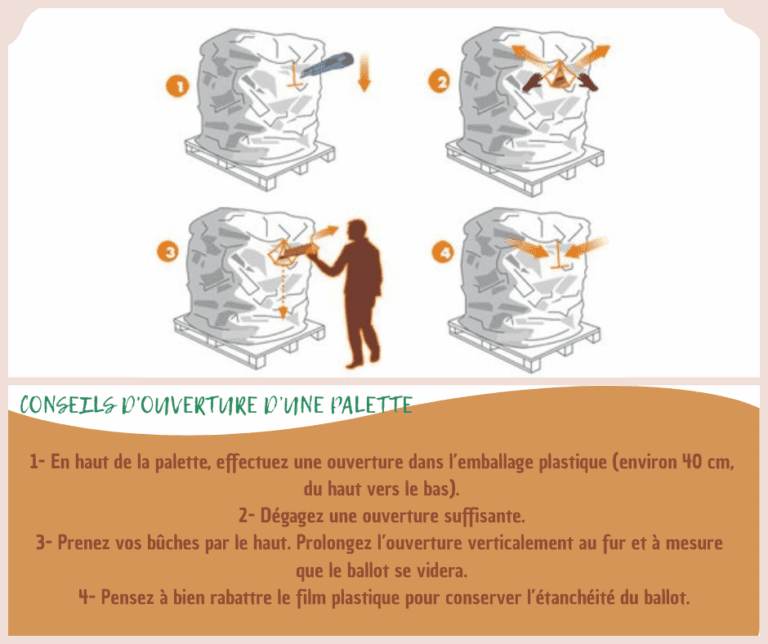 1

2

3

4

CONSEILS D'OUVERTURE D'UNE PALETTE

1- En haut de la palette, effectuez une ouverture dans l'emballage plastique (environ 40 cm, du haut vers le bas).

2- Dégagez une ouverture suffisante.

3- Prenez vos bûches par le haut. Prolongez l'ouverture verticalement au fur et à mesure que le ballot se videra.

4- Pensez à bien rabattre le film plastique pour conserver l'étanchéité du ballot.